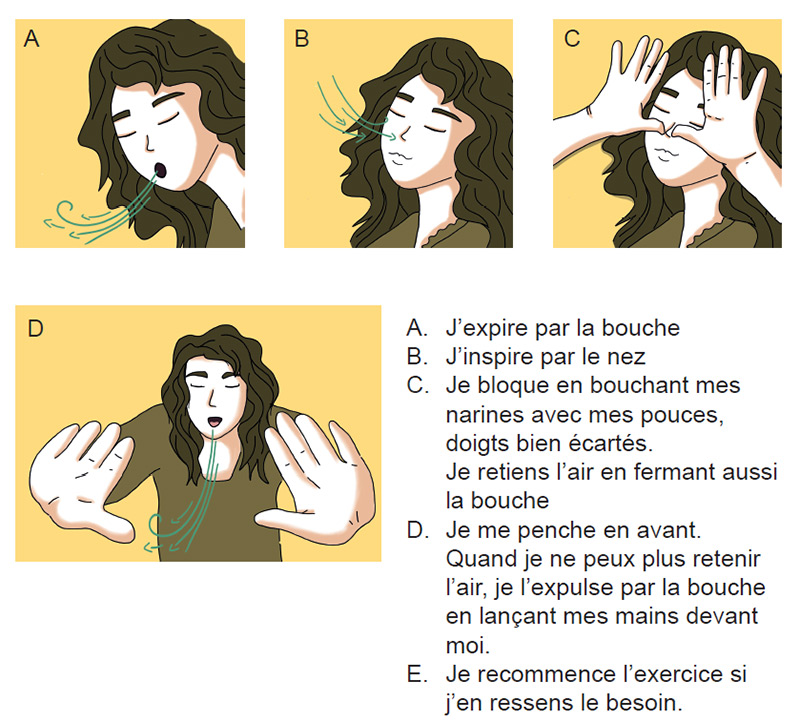 A

B

C

D

A. J’expire par la bouche
B. J’inspire par le nez
C. Je bloque en bouchant mes narines avec mes pouces, doigts bien écartés.
Je retiens l’air en fermant aussi la bouche
D. Je me penche en avant. Quand je ne peux plus retenir l’air, je l’expulse par la bouche en lançant mes mains devant moi.
E. Je recommence l’exercice si j’en ressens le besoin.